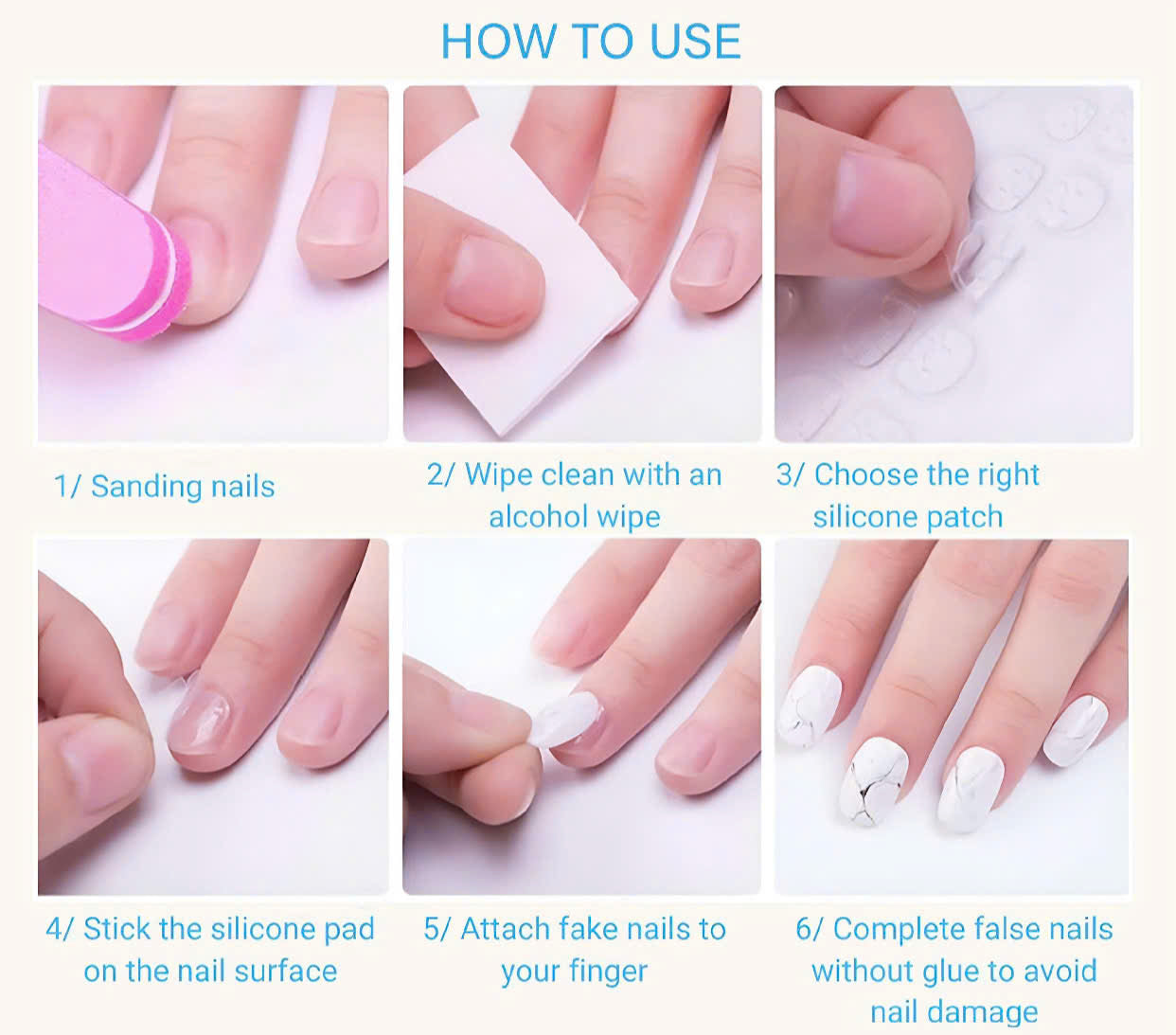 HOW TO USE

1/ Sanding nails

2/ Wipe clean with an alcohol wipe

3/ Choose the right silicone patch

4/ Stick the silicone pad on the nail surface

5/ Attach fake nails to your finger

6/ Complete false nails without glue to avoid nail damage